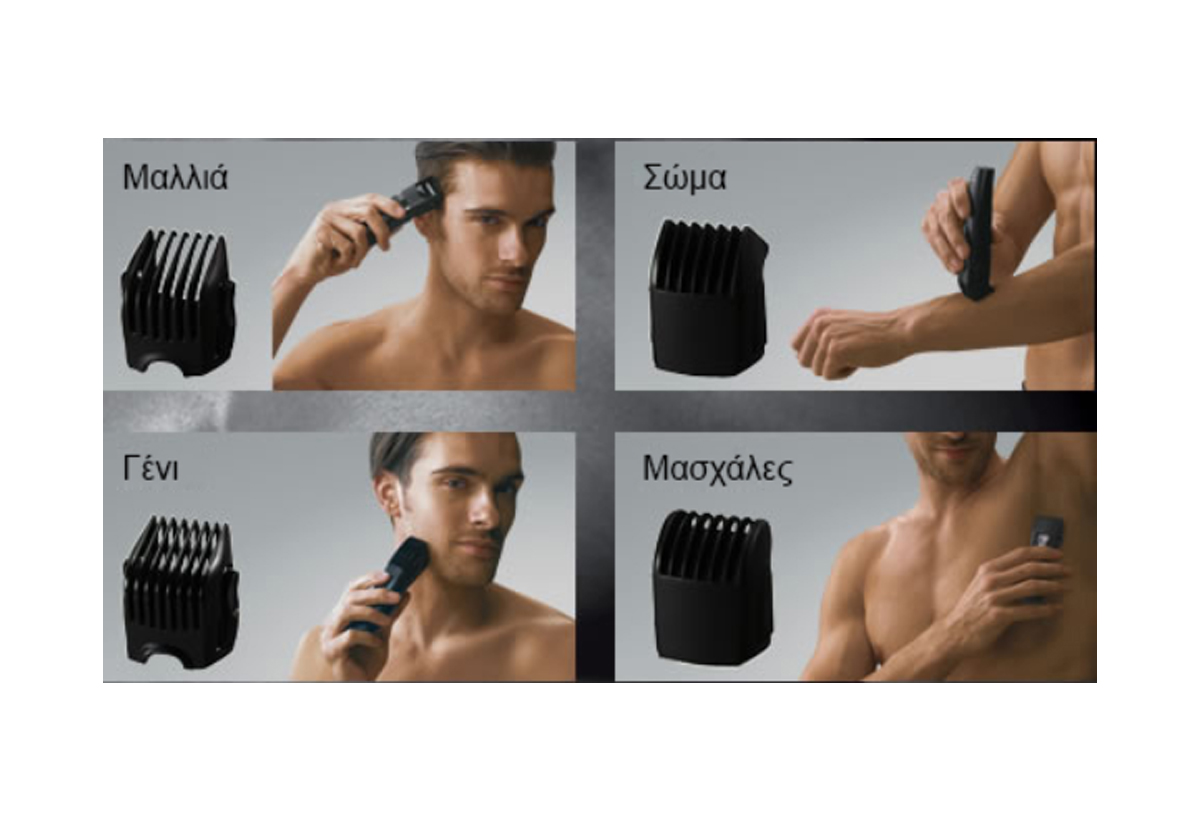 Μαλλιά

Σώμα

Γένι

Μασχάλες